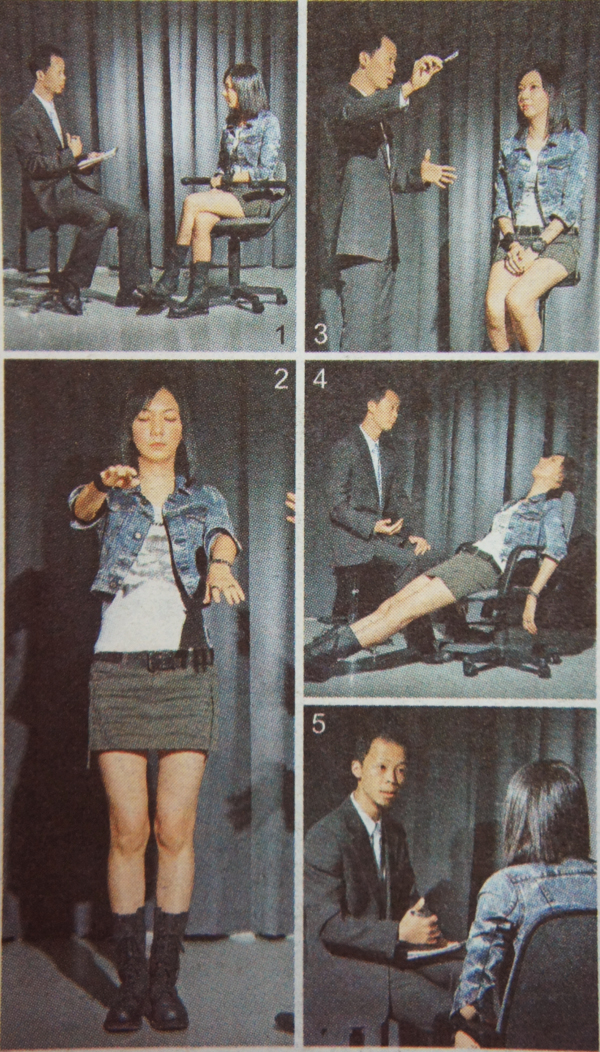 1

3

2

4

5